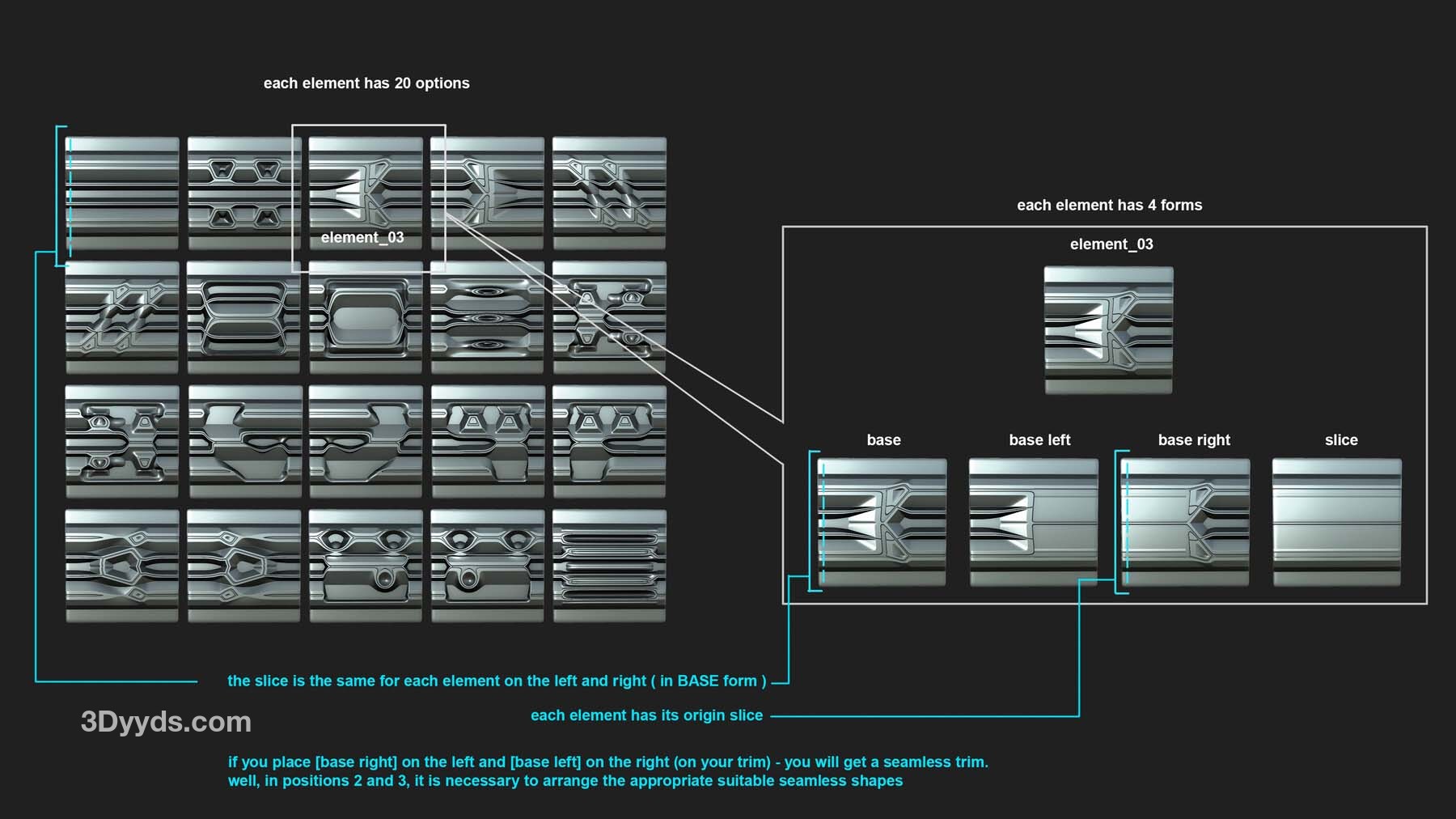 each element has 20 options

element_03

each element has 4 forms

element_03

base

base left

base right

slice

the slice is the same for each element on the left and right ( in BASE form )

each element has its origin slice

3Dyyds.com

if you place [base right] on the left and [base left] on the right (on your trim) - you will get a seamless trim.
well, in positions 2 and 3, it is necessary to arrange the appropriate suitable seamless shapes