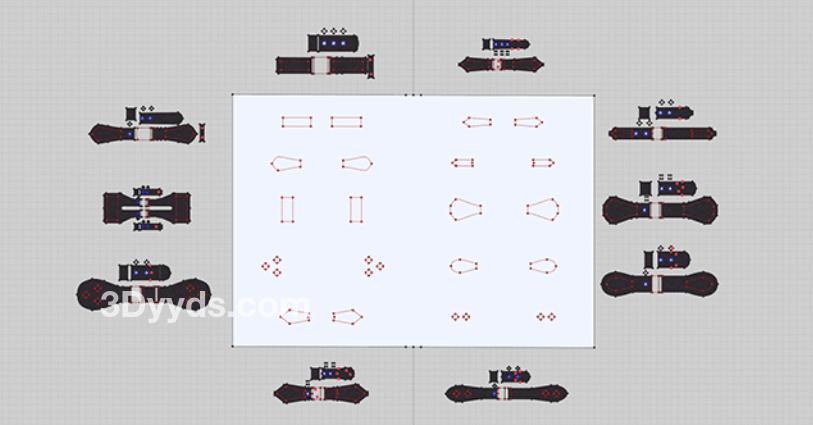 3Dyyds.com